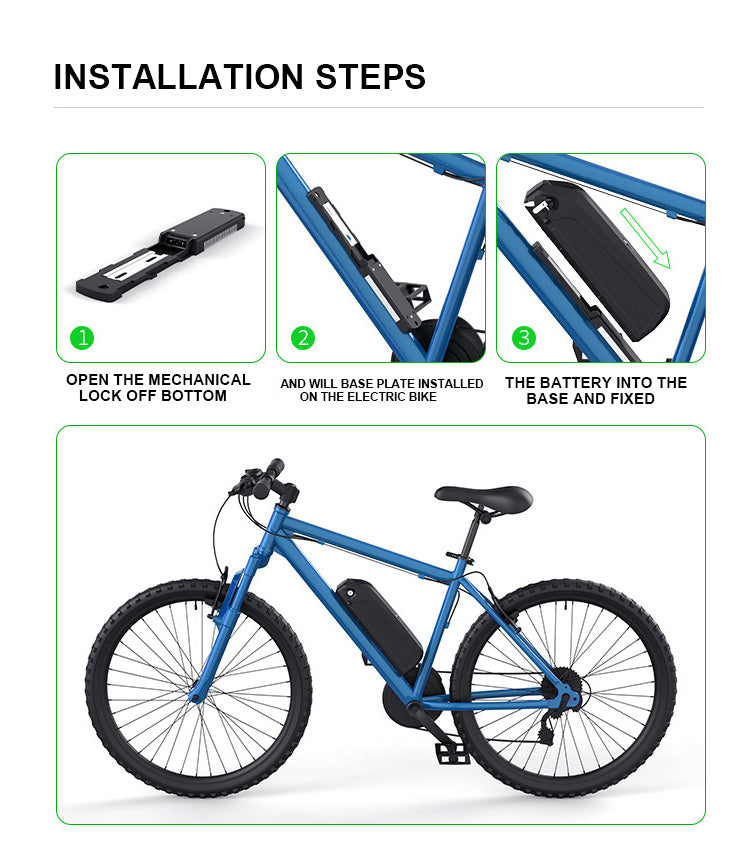 INSTALLATION STEPS

1
OPEN THE MECHANICAL LOCK OFF BOTTOM

2
AND WILL BASE PLATE INSTALLED ON THE ELECTRIC BIKE

3
THE BATTERY INTO THE BASE AND FIXED